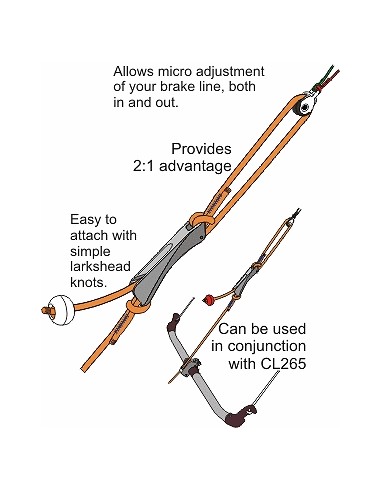 Allows micro adjustment of your brake line, both in and out.

Provides 2:1 advantage

Easy to attach with simple larkshead knots.

Can be used in conjunction with CL265