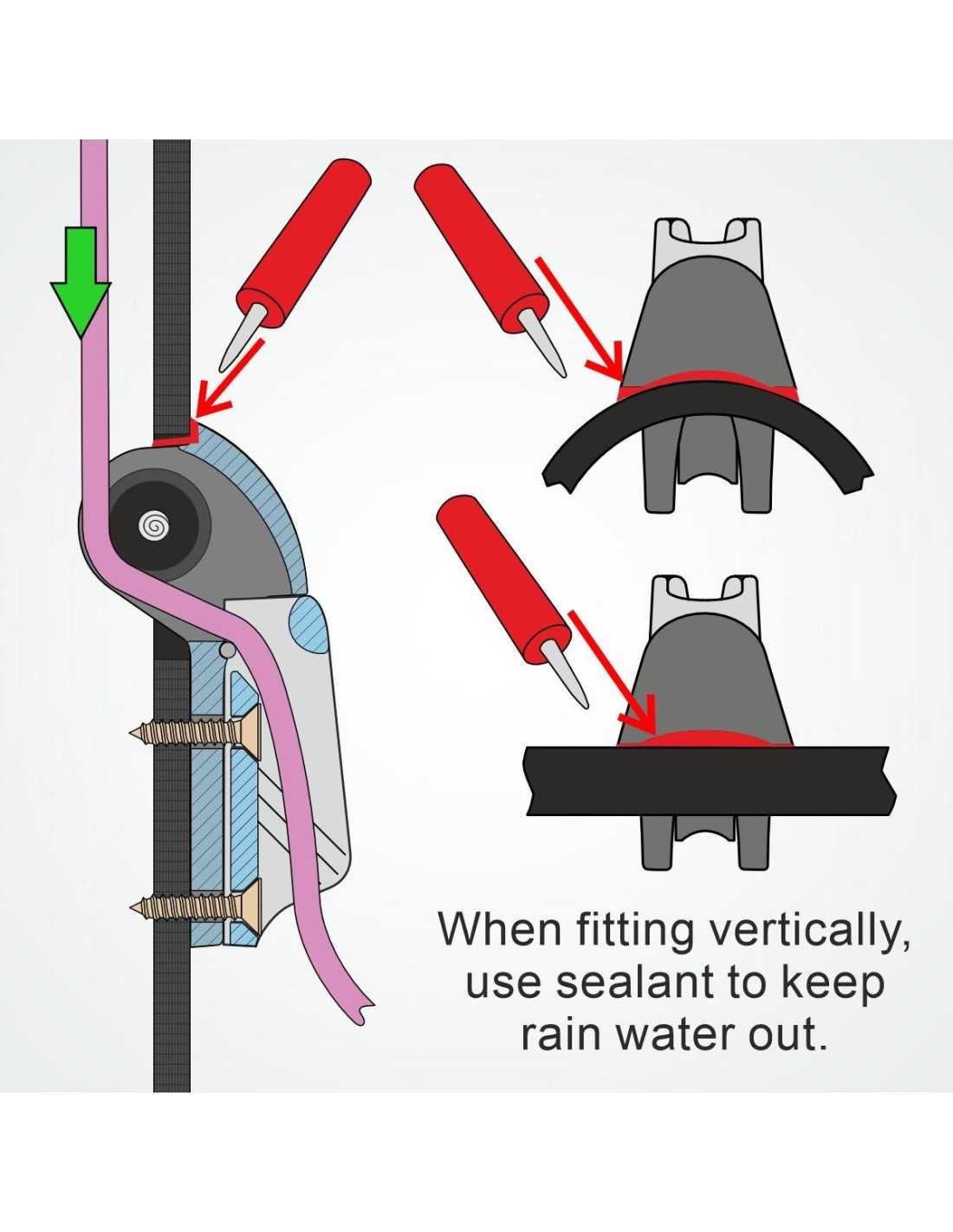 When fitting vertically, use sealant to keep rain water out.