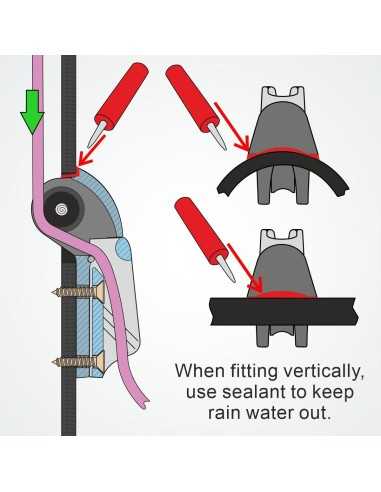 When fitting vertically, use sealant to keep rain water out.