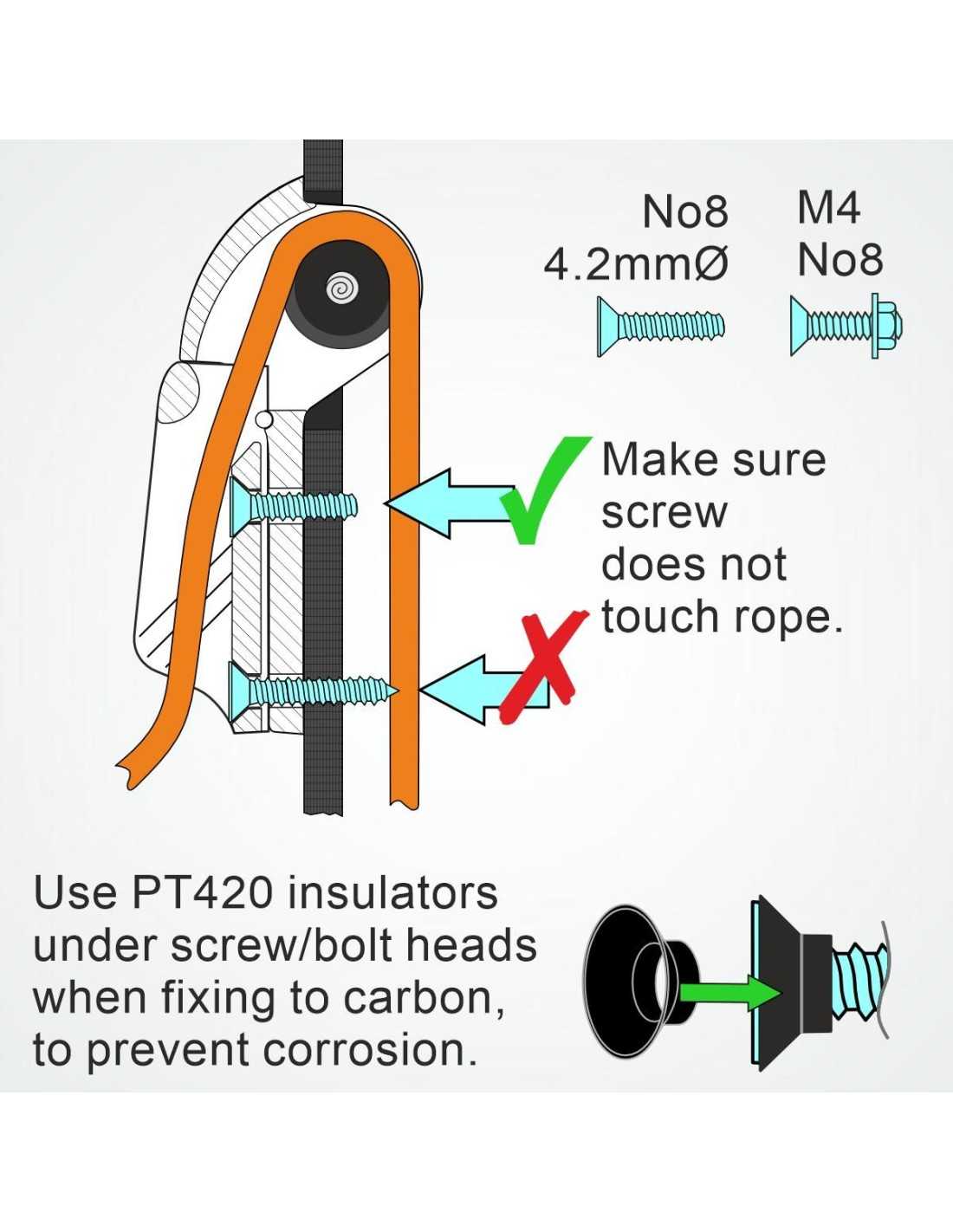 No8
4.2mmØ

M4
No8

Make sure screw does not touch rope.

Use PT420 insulators under screw/bolt heads when fixing to carbon, to prevent corrosion.