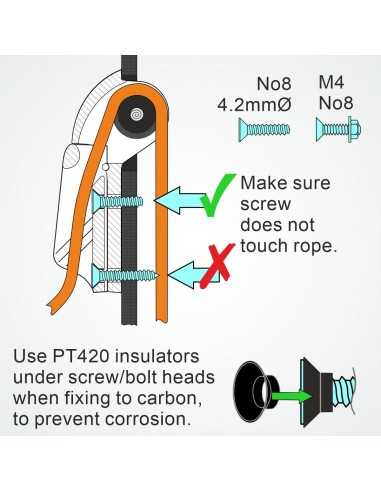 No8
4.2mmØ

M4
No8

Make sure screw does not touch rope.

Use PT420 insulators under screw/bolt heads when fixing to carbon, to prevent corrosion.