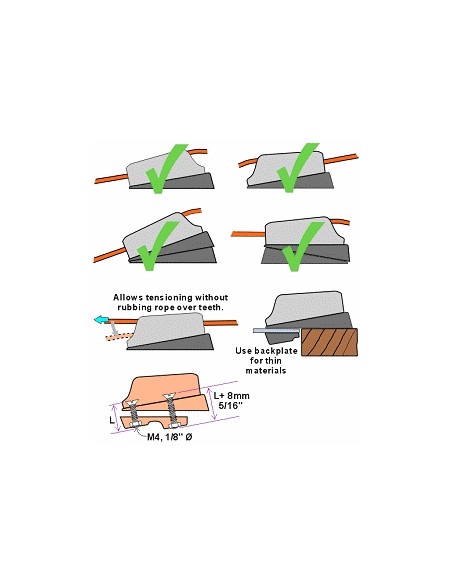 Allows tensioning without rubbing rope over teeth.

Use backplate for thin materials

L+ 8mm
5/16"

L

M4, 1/8" Ø