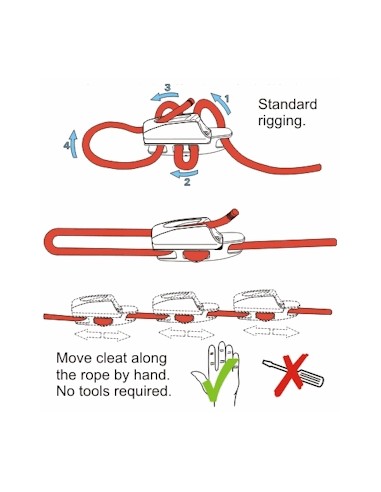 3
1
Standard rigging.
4
2

Move cleat along the rope by hand. No tools required.